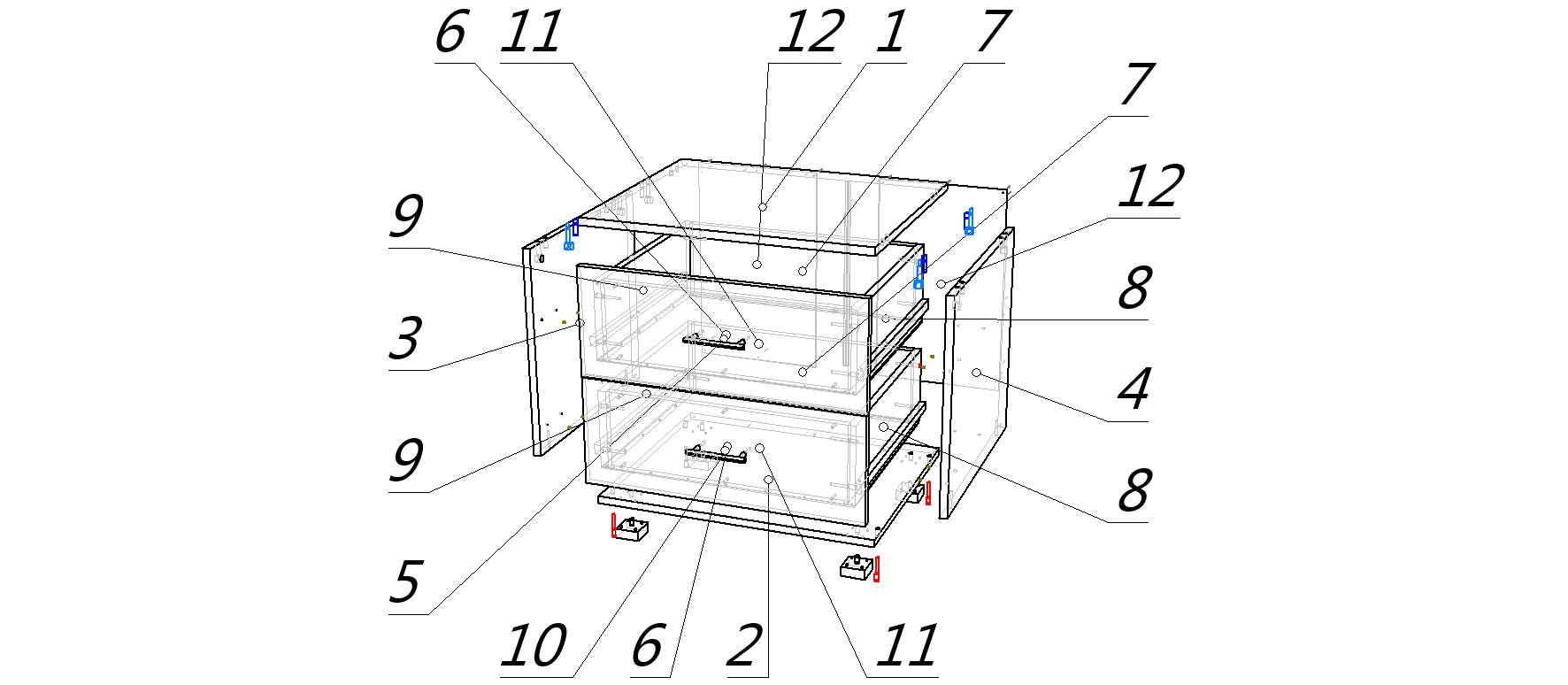 6 11 12 1 7

7

12

9

8

3

4

9

8

5

10 6 2 11