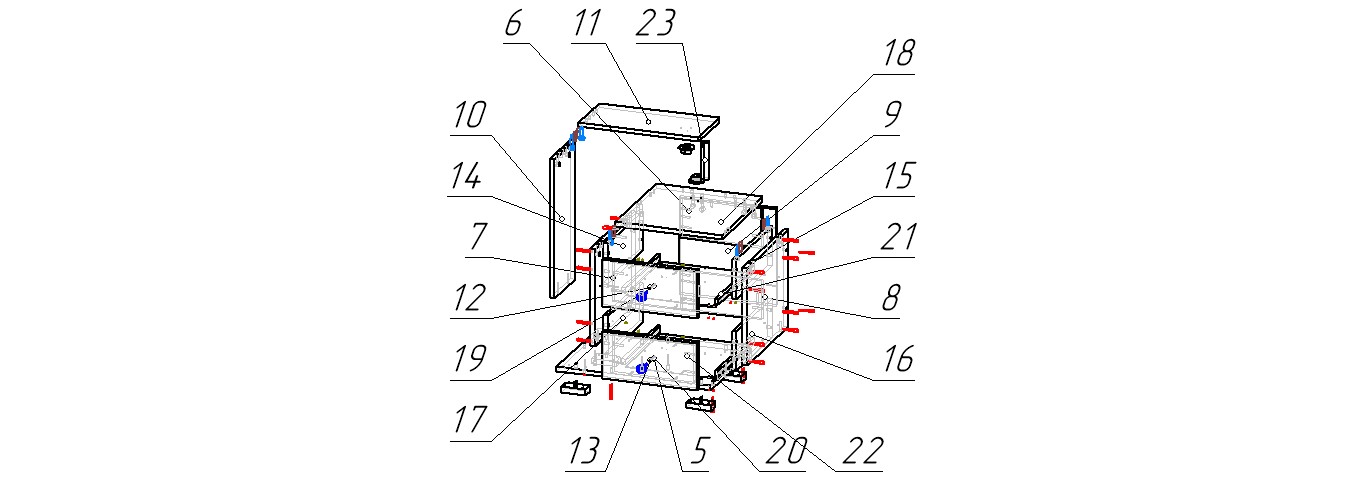 6
11
23
18
10
9
14
15
7
21
12
8
19
16
17
13
5
20
22