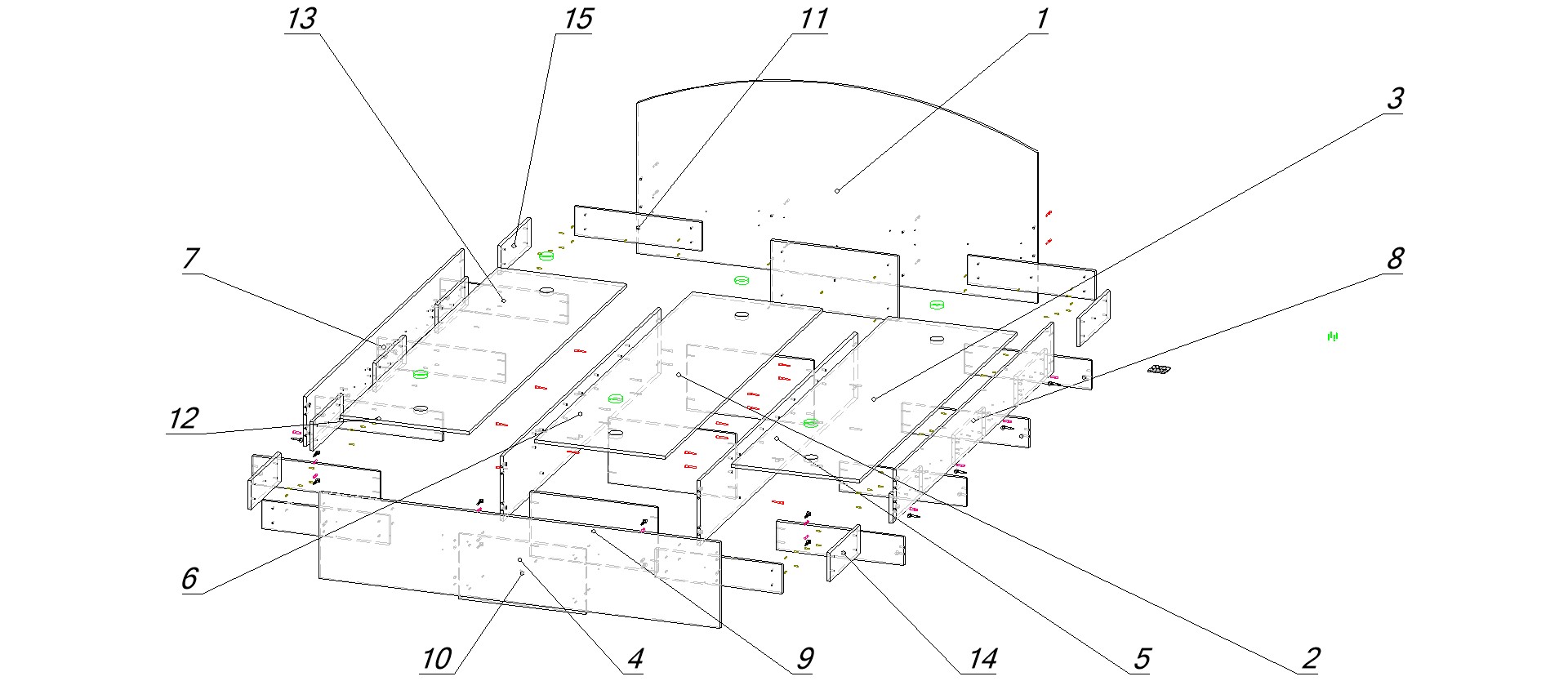 13
15
11
1
3
7
8
12
6
10
4
9
14
5
2