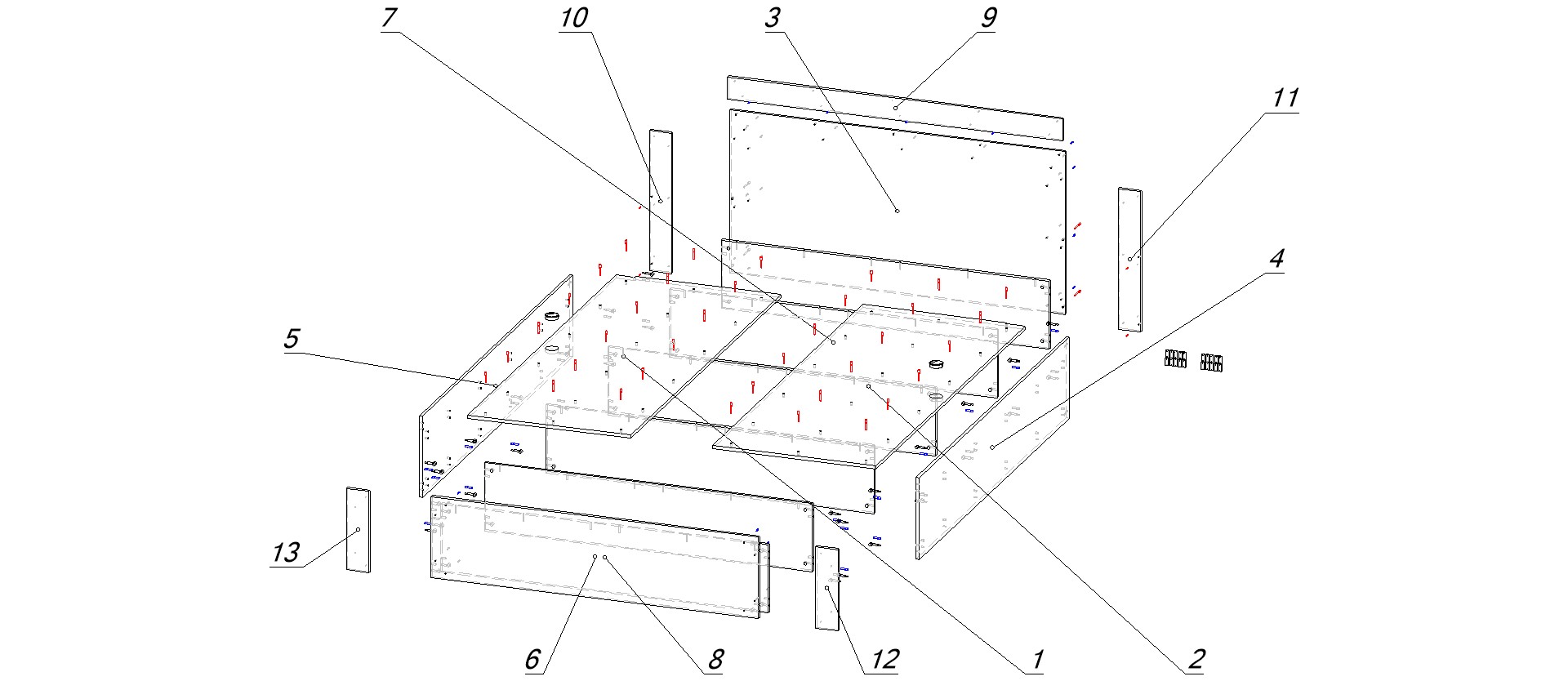 7
10
3
9
11
4
5
13
6
8
12
1
2